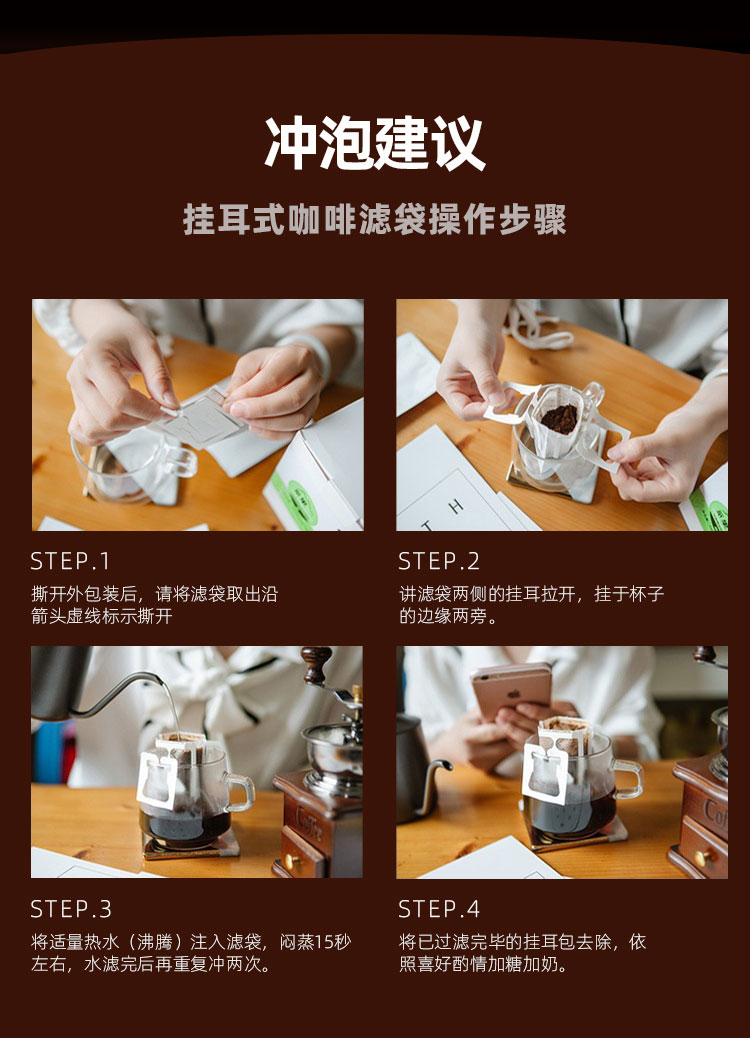 冲泡建议

挂耳式咖啡滤袋操作步骤

STEP.1

撕开外包装后，请将滤袋取出沿箭头虚线标示撕开

STEP.2

讲滤袋两侧的挂耳拉开，挂于杯子的边缘两旁。

STEP.3

将适量热水（沸腾）注入滤袋，闷蒸15秒左右，水滤完后再重复冲两次。

STEP.4

将已过滤完毕的挂耳包去除，依照喜好酌情加糖加奶。